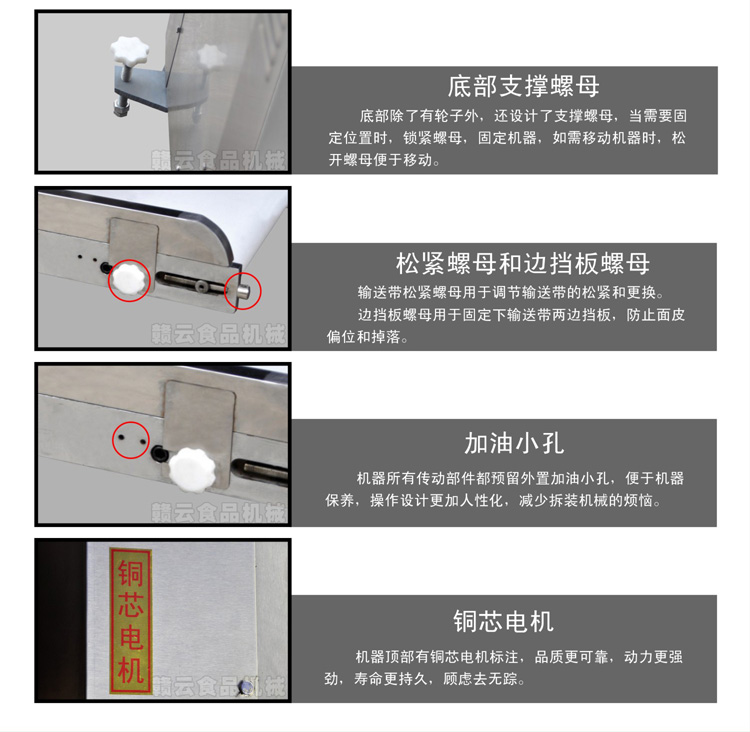 赣云食品机械

底部支撑螺母

底部除了有轮子外，还设计了支撑螺母，当需要固定位置时，锁紧螺母，固定机器，如需移动机器时，松开螺母便于移动。

赣云食品机械

松紧螺母和边挡板螺母

输送带松紧螺母用于调节输送带的松紧和更换。

边挡板螺母用于固定下输送带两边挡板，防止面皮偏位和掉落。

赣云食品机械

加油小孔

机器所有传动部件都预留外置加油小孔，便于机器保养，操作设计更加人性化，减少拆装机械的烦恼。

铜芯电机

赣云食品机械

铜芯电机

机器顶部有铜芯电机标注，品质更可靠，动力更强劲，寿命更持久，顾虑去无踪。